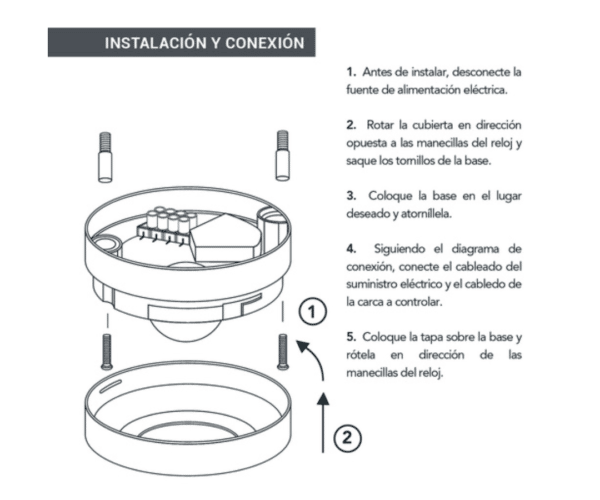 INSTALACIÓN Y CONEXIÓN

1. Antes de instalar, desconecte la fuente de alimentación eléctrica.

2. Rotar la cubierta en dirección opuesta a las manecillas del reloj y saque los tornillos de la base.

3. Coloque la base en el lugar deseado y atorníllela.

4. Siguiendo el diagrama de conexión, conecte el cableado del suministro eléctrico y el cabledo de la carca a controlar.

5. Coloque la tapa sobre la base y rótela en dirección de las manecillas del reloj.

1

2